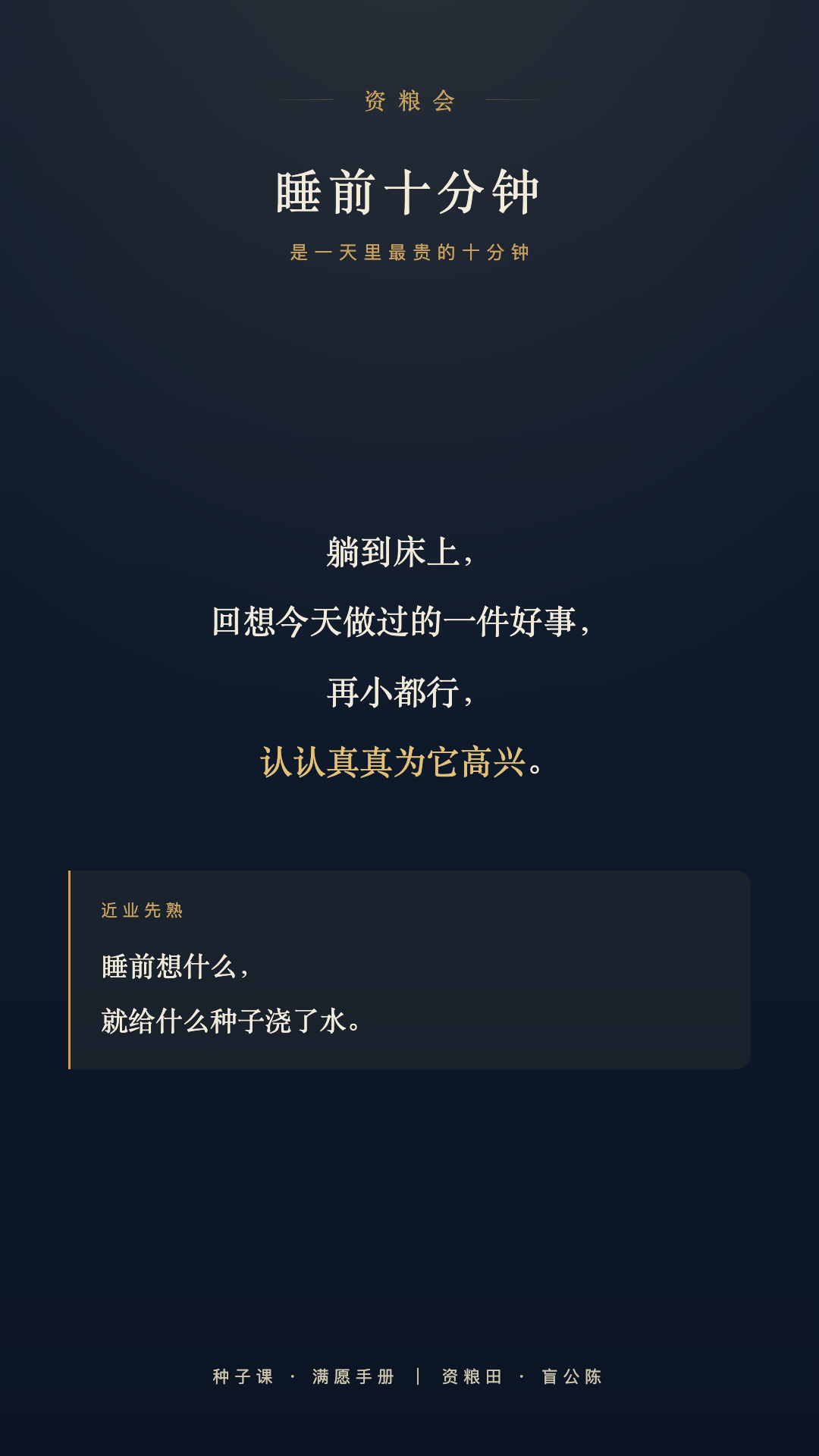 资粮会

睡前十分钟

是一天里最贵的十分钟

躺到床上，

回想今天做过的一件好事，

再小都行，

认认真真为它高兴。

近业先熟

睡前想什么，

就给什么种子浇了水。

种子课 · 满愿手册 | 资粮田 · 盲公陈