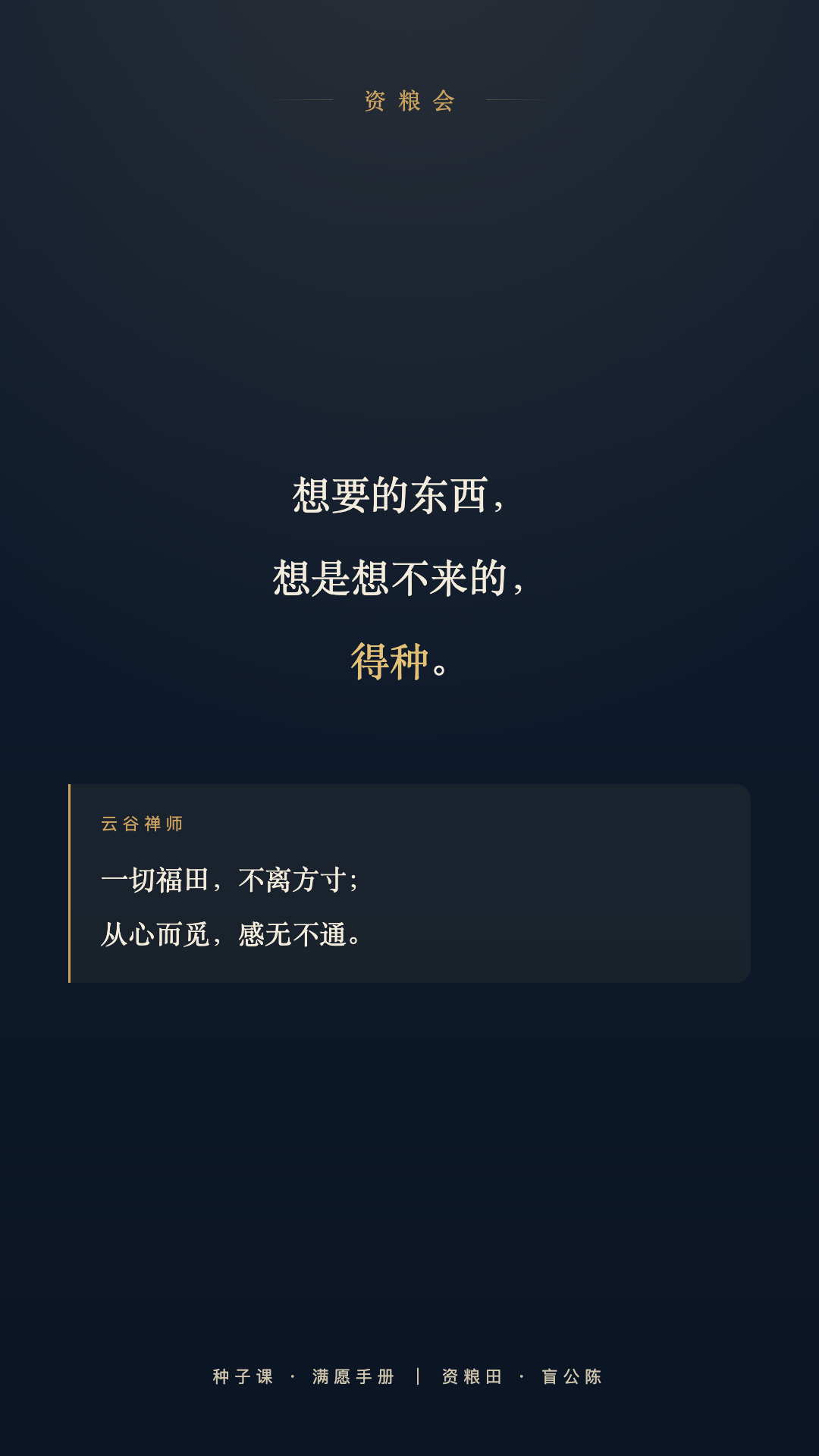 资粮会

想要的东西，

想是想不来的，

得种。

云谷禅师

一切福田，不离方寸；

从心而觅，感无不通。

种子课 · 满愿手册 | 资粮田 · 盲公陈